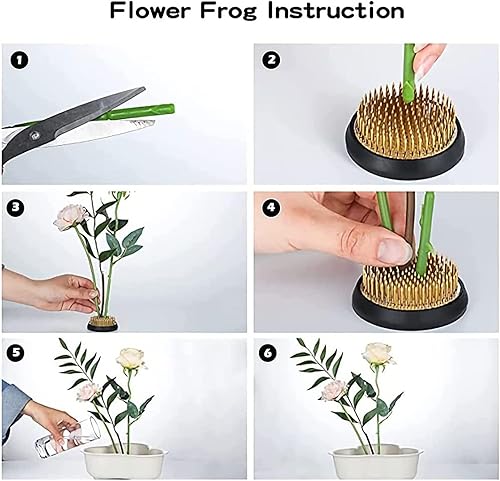 Flower Frog Instruction

1

2

3

4

5

6