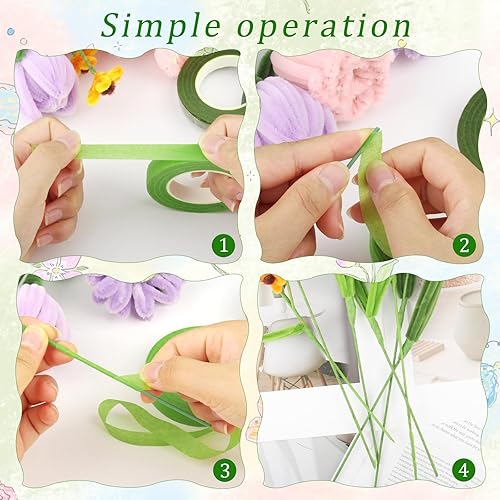 Simple operation

1

2

3

4