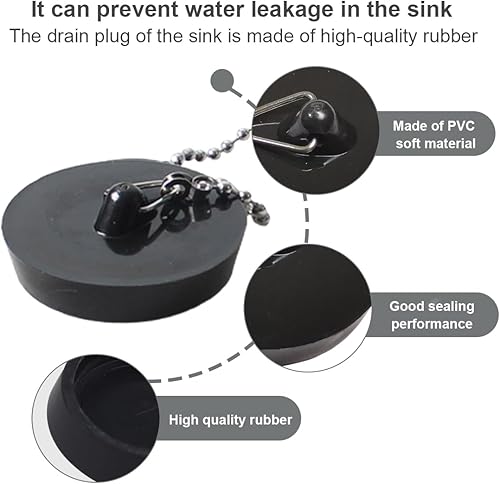 It can prevent water leakage in the sink
The drain plug of the sink is made of high-quality rubber

Made of PVC soft material

Good sealing performance

High quality rubber