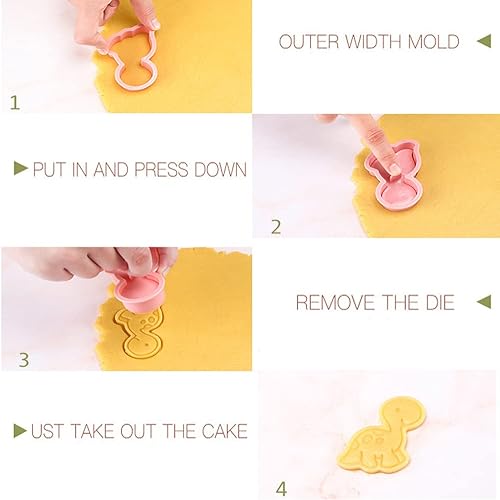 1

OUTER WIDTH MOLD

PUT IN AND PRESS DOWN

2

3

REMOVE THE DIE

UST TAKE OUT THE CAKE

4