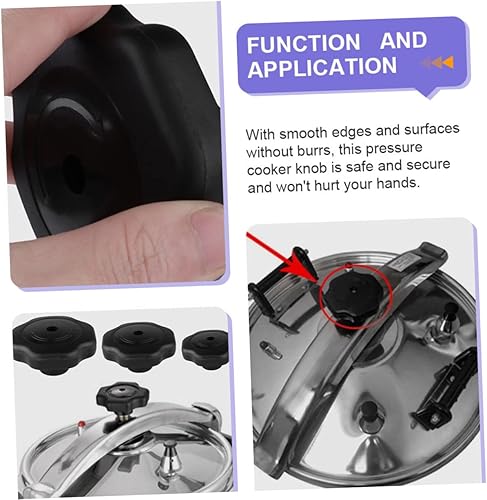 FUNCTION AND APPLICATION

With smooth edges and surfaces without burrs, this pressure cooker knob is safe and secure and won't hurt your hands.