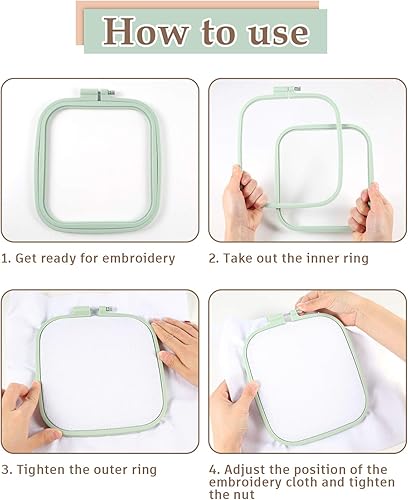 How to use

1. Get ready for embroidery

2. Take out the inner ring

3. Tighten the outer ring

4. Adjust the position of the embroidery cloth and tighten the nut