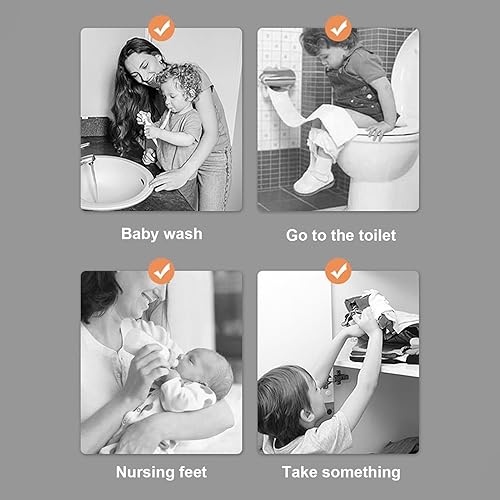 Baby wash

Go to the toilet

Nursing feet

Take something