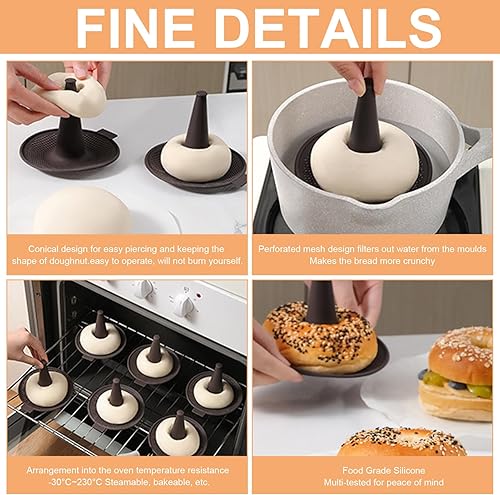 FINE DETAILS

Conical design for easy piercing and keeping the shape of doughnut.easy to operate, will not burn yourself.

Perforated mesh design filters out water from the moulds Makes the bread more crunchy

Arrangement into the oven temperature resistance -30°C~230°C Steamable, bakeable, etc.

Food Grade Silicone Multi-tested for peace of mind