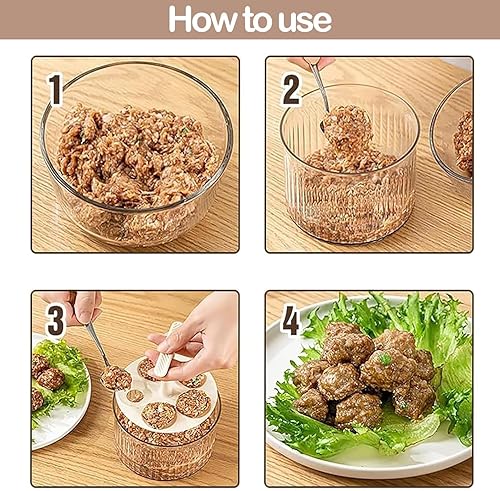 How to use

1

2

3

4