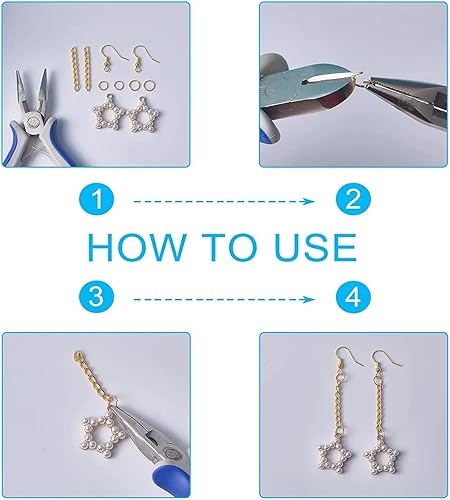 1

2

HOW TO USE

3

4