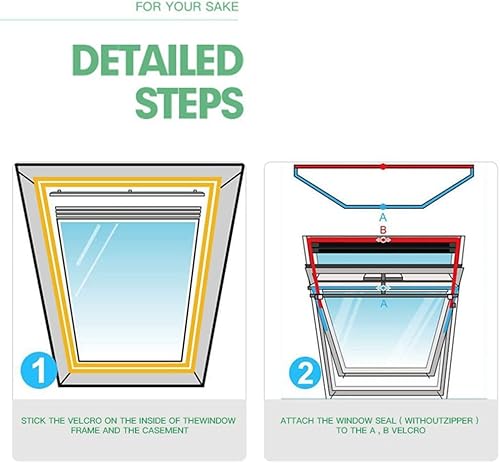 FOR YOUR SAKE

DETAILED STEPS

1

STICK THE VELCRO ON THE INSIDE OF THEWINDOW FRAME AND THE CASEMENT

A
B
A

2

ATTACH THE WINDOW SEAL ( WITHOUTZIPPER ) TO THE A , B VELCRO