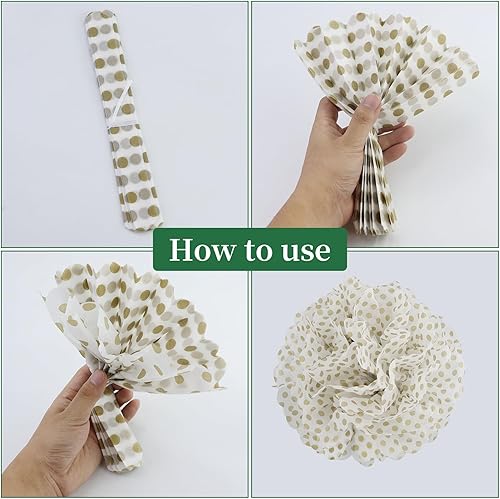 How to use