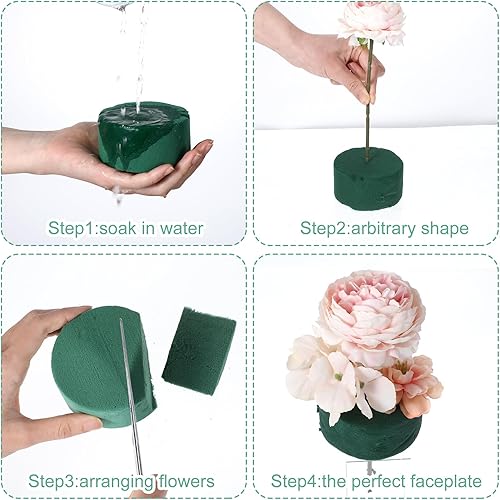 Step1:soak in water

Step2:arbitrary shape

Step3:arranging flowers

Step4:the perfect faceplate