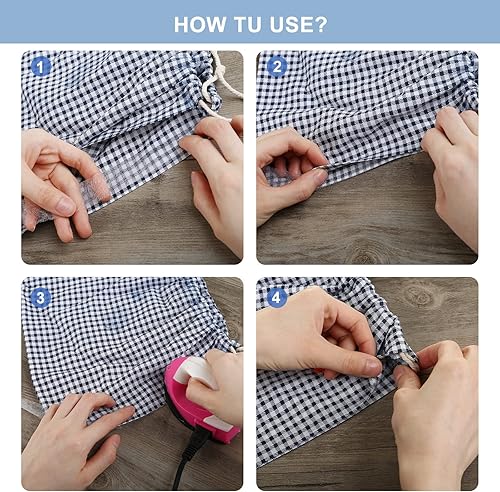 HOW TU USE?

1

2

3

4