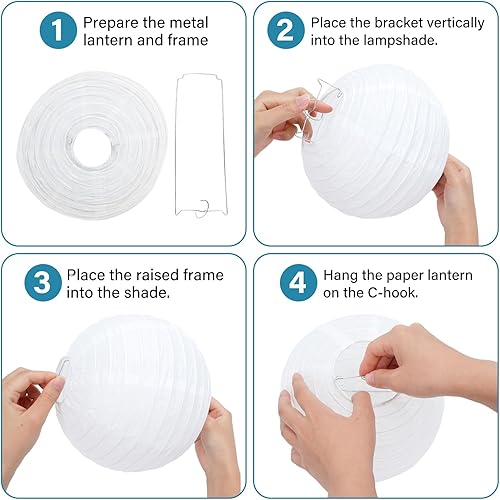 1 Prepare the metal lantern and frame

2 Place the bracket vertically into the lampshade.

3 Place the raised frame into the shade.

4 Hang the paper lantern on the C-hook.