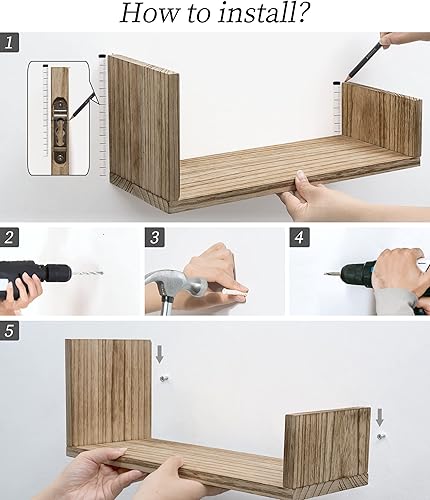 How to install?

1

2

3

4

5