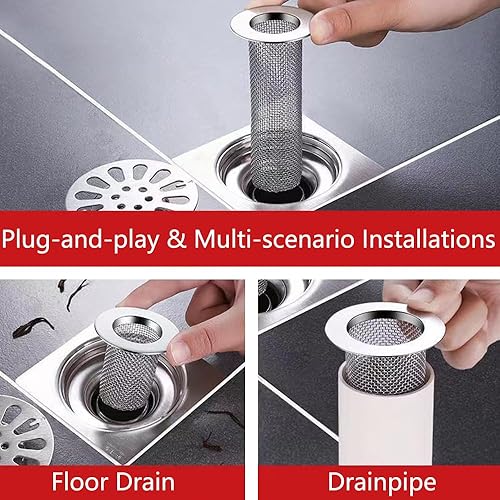 Plug-and-play & Multi-scenario Installations

Floor Drain

Drainpipe