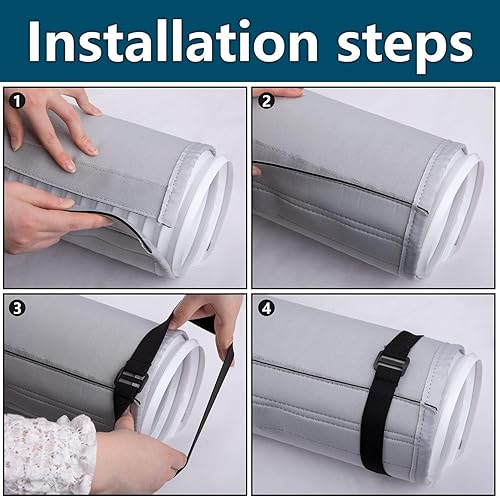 Installation steps

1

2

3

4