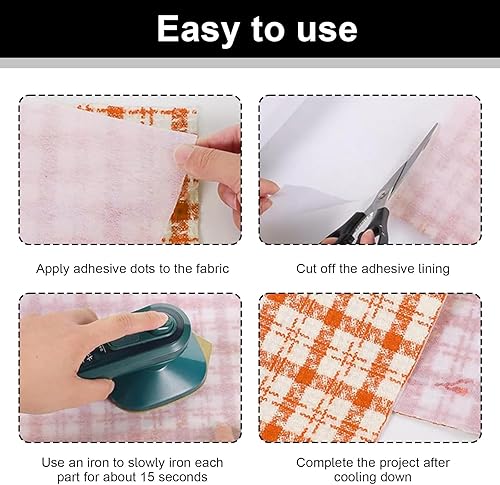 Easy to use

Apply adhesive dots to the fabric

Cut off the adhesive lining

Use an iron to slowly iron each part for about 15 seconds

Complete the project after cooling down