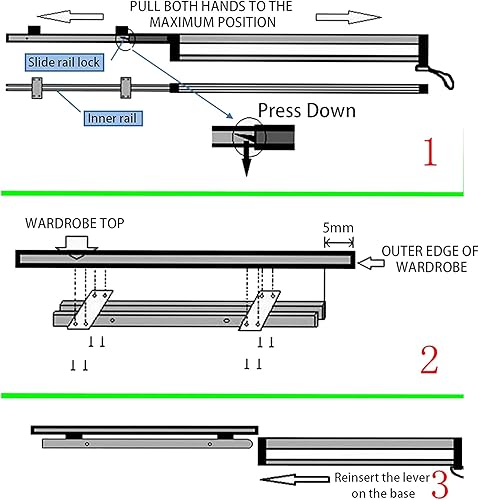 PULL BOTH HANDS TO THE MAXIMUM POSITION

Slide rail lock

Inner rail

Press Down

1

WARDROBE TOP

5mm

OUTER EDGE OF WARDROBE

2

Reinsert the lever on the base

3