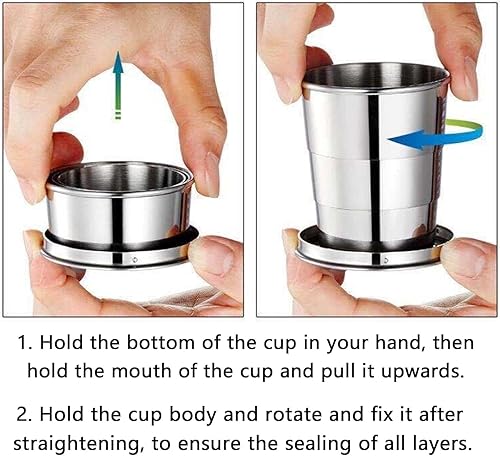 1. Hold the bottom of the cup in your hand, then hold the mouth of the cup and pull it upwards.

2. Hold the cup body and rotate and fix it after straightening, to ensure the sealing of all layers.