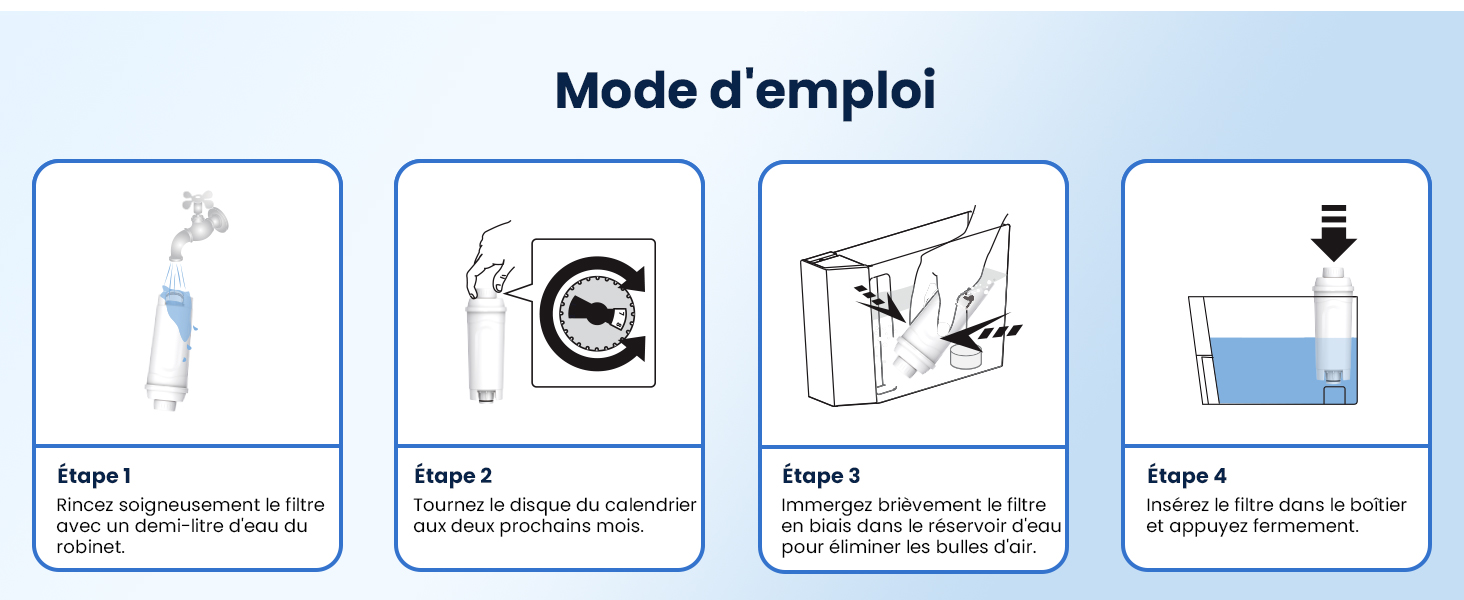 Mode d'emploi

Étape 1
Rincez soigneusement le filtre avec un demi-litre d'eau du robinet.

Étape 2
Tournez le disque du calendrier aux deux prochains mois.

Étape 3
Immergez brièvement le filtre en biais dans le réservoir d'eau pour éliminer les bulles d'air.

Étape 4
Insérez le filtre dans le boîtier et appuyez fermement.