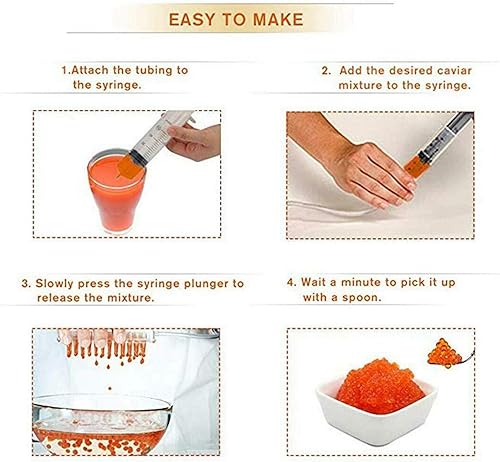 EASY TO MAKE

1.Attach the tubing to the syringe.

2. Add the desired caviar mixture to the syringe.

3. Slowly press the syringe plunger to release the mixture.

4. Wait a minute to pick it up with a spoon.