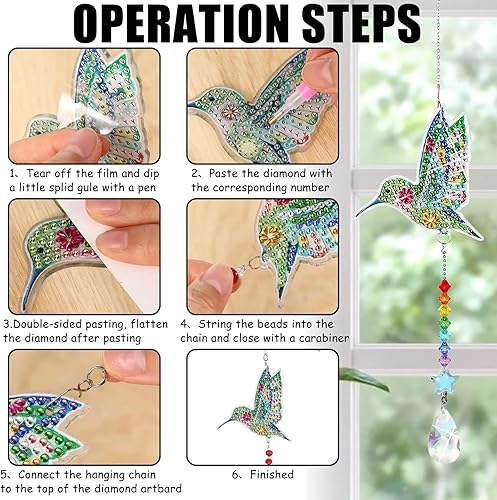 OPERATION STEPS

1、Tear off the film and dip a little splid gule with a pen

2、Paste the diamond with the corresponding number

3.Double-sided pasting, flatten the diamond after pasting

4、String the beads into the chain and close with a carabiner

5、Connect the hanging chain to the top of the diamond artbard

6、Finished