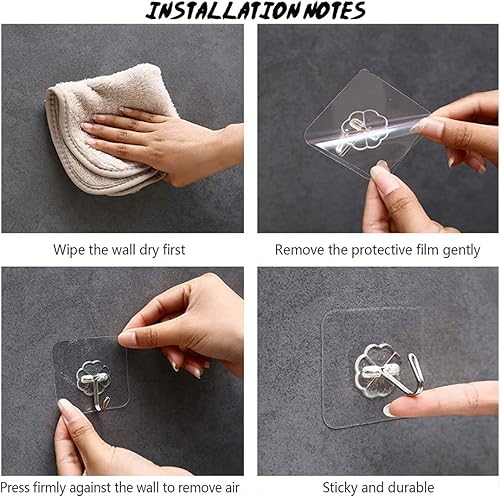 INSTALLATION NOTES

Wipe the wall dry first

Remove the protective film gently

Press firmly against the wall to remove air

Sticky and durable