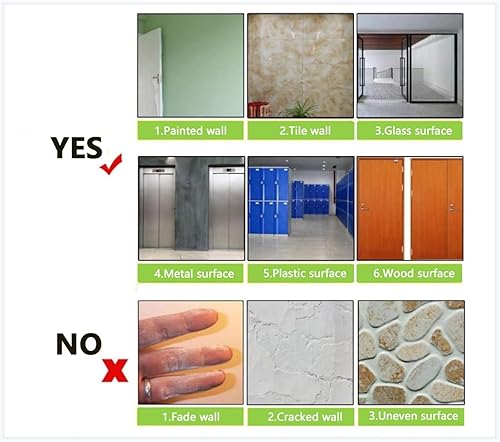 YES

1.Painted wall
2.Tile wall
3.Glass surface

4.Metal surface
5.Plastic surface
6.Wood surface

NO

1.Fade wall
2.Cracked wall
3.Uneven surface