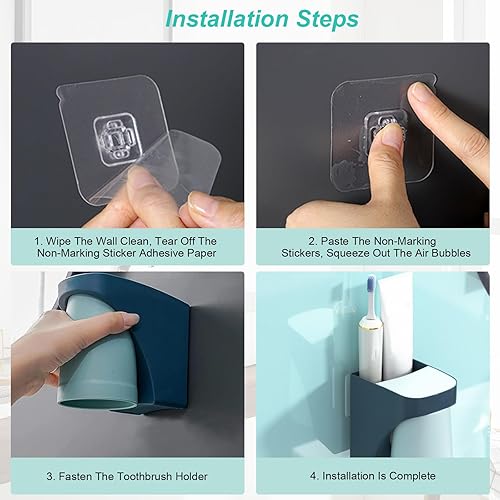 Installation Steps

1. Wipe The Wall Clean, Tear Off The Non-Marking Sticker Adhesive Paper

2. Paste The Non-Marking Stickers, Squeeze Out The Air Bubbles

3. Fasten The Toothbrush Holder

4. Installation Is Complete