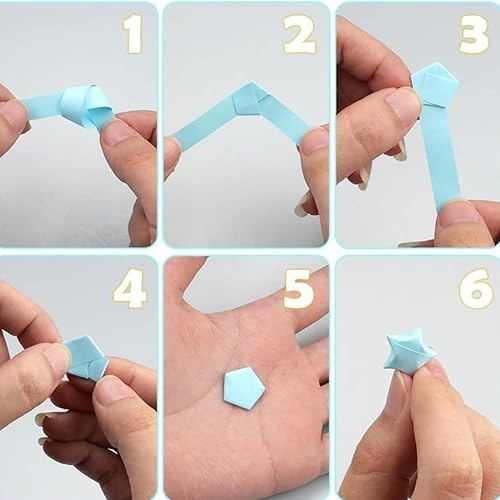 1

2

3

4

5

6