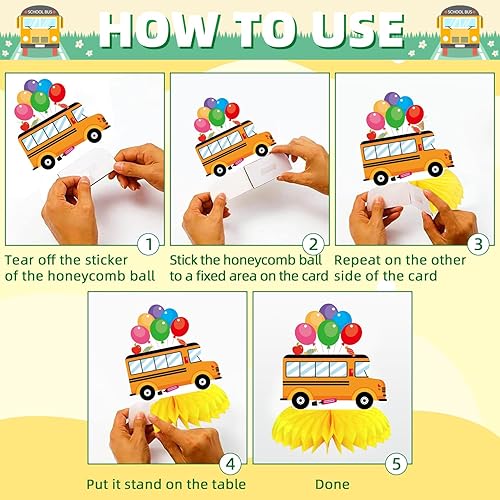 SCHOOL BUS

HOW TO USE

SCHOOL BUS

1
Tear off the sticker of the honeycomb ball

2
Stick the honeycomb ball to a fixed area on the card

3
Repeat on the other side of the card

4
Put it stand on the table

5
Done