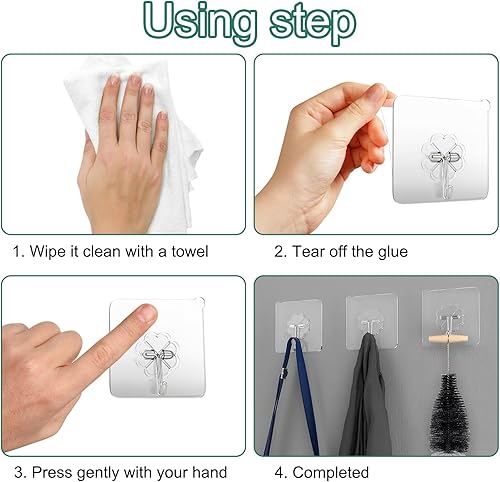 Using step

1. Wipe it clean with a towel

2. Tear off the glue

3. Press gently with your hand

4. Completed