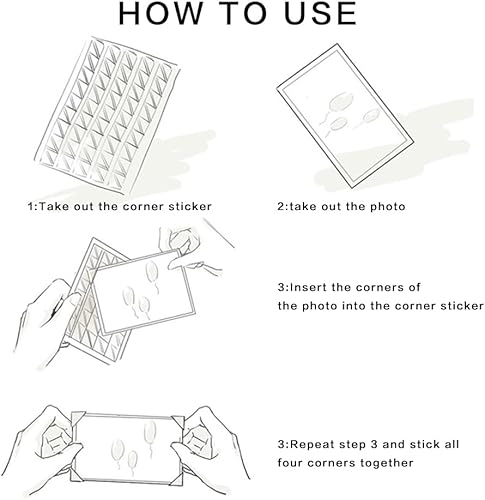 HOW TO USE

1:Take out the corner sticker

2:take out the photo

3:Insert the corners of the photo into the corner sticker

3:Repeat step 3 and stick all four corners together