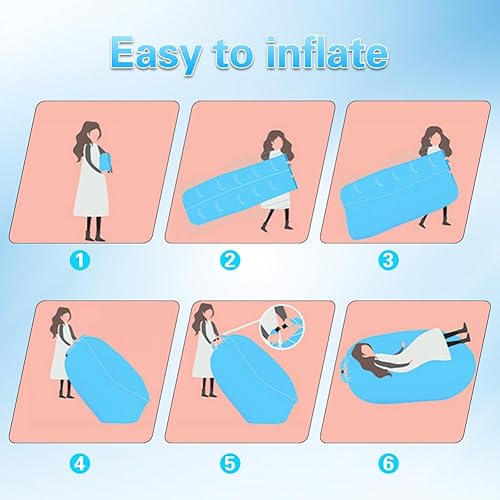 Easy to inflate

1

2

3

4

5

6