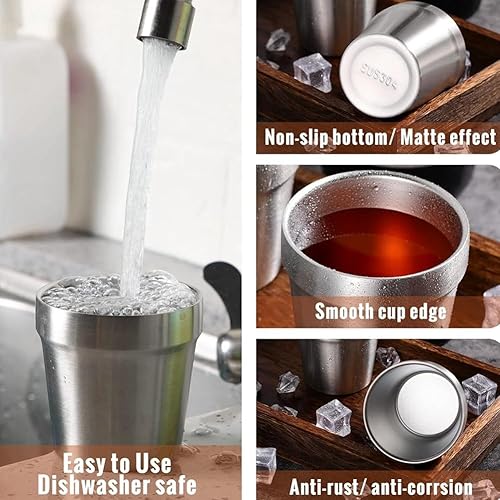 Easy to Use
Dishwasher safe

SUS304

Non-slip bottom/ Matte effect

Smooth cup edge

Anti-rust/ anti-corrsion