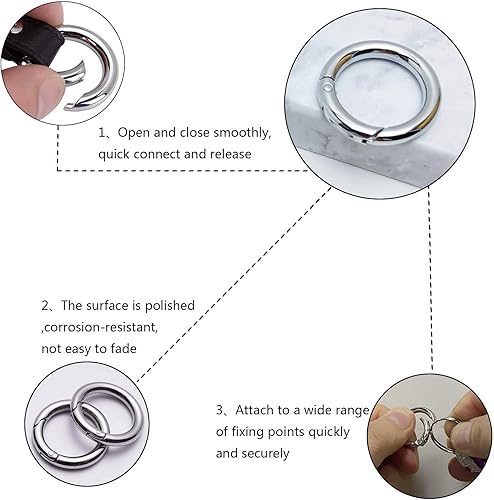 1、Open and close smoothly, quick connect and release

2、The surface is polished ,corrosion-resistant, not easy to fade

3、Attach to a wide range of fixing points quickly and securely