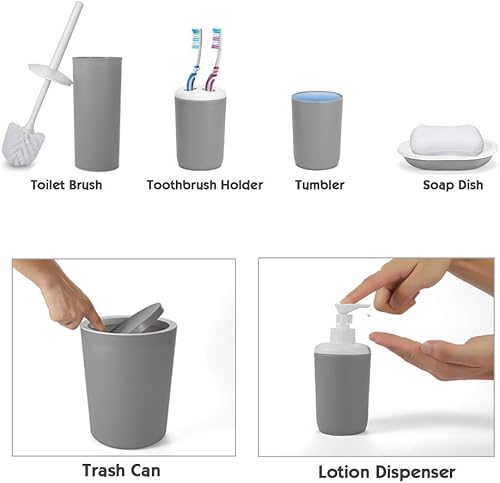 Toilet Brush

Toothbrush Holder

Tumbler

Soap Dish

Trash Can

Lotion Dispenser