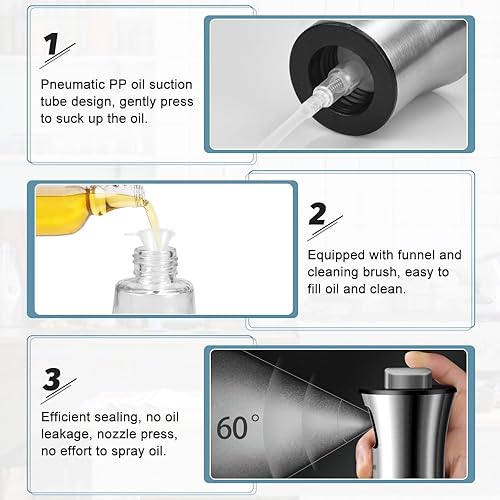 1

Pneumatic PP oil suction tube design, gently press to suck up the oil.

2

Equipped with funnel and cleaning brush, easy to fill oil and clean.

3

Efficient sealing, no oil leakage, nozzle press, no effort to spray oil.

60°