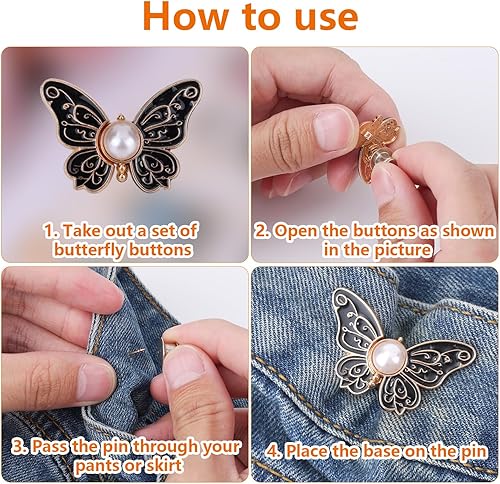 How to use

1. Take out a set of butterfly buttons

2. Open the buttons as shown in the picture

3. Pass the pin through your pants or skirt

4. Place the base on the pin