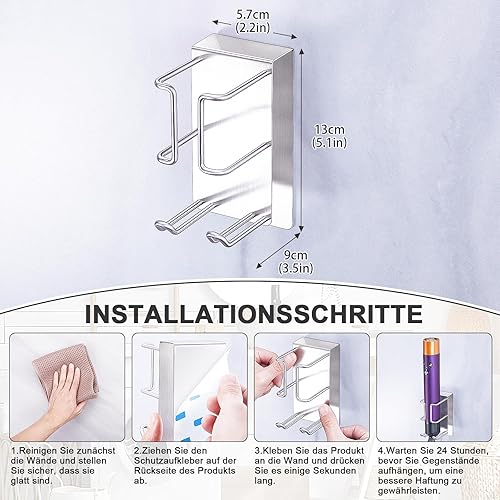 5.7cm
(2.2in)

13cm
(5.1in)

9cm
(3.5in)

INSTALLATIONSSCHRITTE

1.Reinigen Sie zunächst die Wände und stellen Sie sicher, dass sie glatt sind.

2.Ziehen Sie den Schutzaufkleber auf der Rückseite des Produkts ab.

3.Kleben Sie das Produkt an die Wand und drücken Sie es einige Sekunden lang.

4.Warten Sie 24 Stunden, bevor Sie Gegenstände aufhängen, um eine bessere Haftung zu gewährleisten.