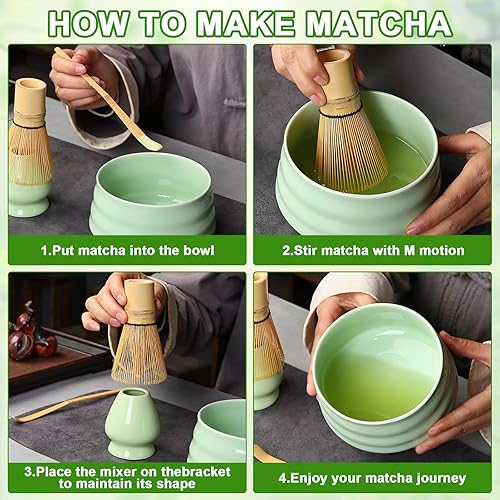 HOW TO MAKE MATCHA

1.Put matcha into the bowl

2.Stir matcha with M motion

3.Place the mixer on thebracket to maintain its shape

4.Enjoy your matcha journey