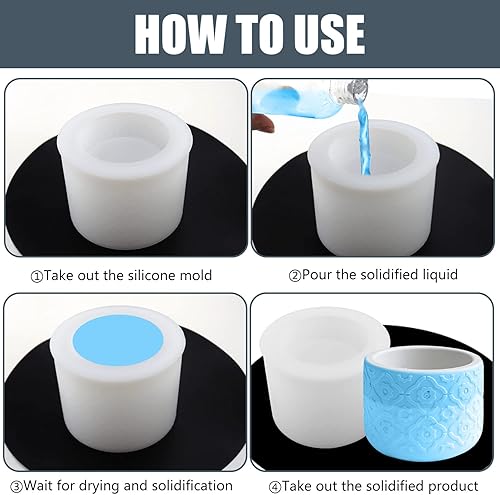 HOW TO USE

①Take out the silicone mold

②Pour the solidified liquid

③Wait for drying and solidification

④Take out the solidified product