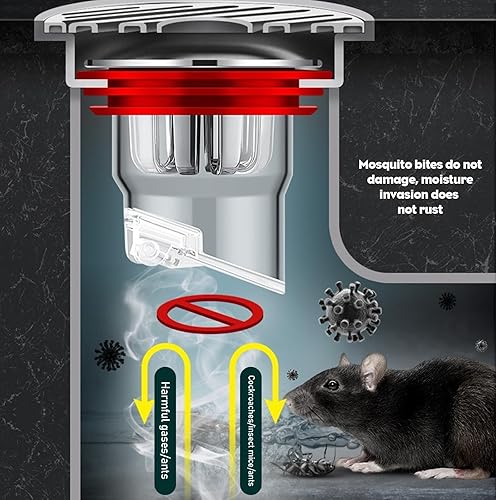 Mosquito bites do not damage, moisture invasion does not rust

Harmful gases/ants

Cockroaches/insect mice/ants