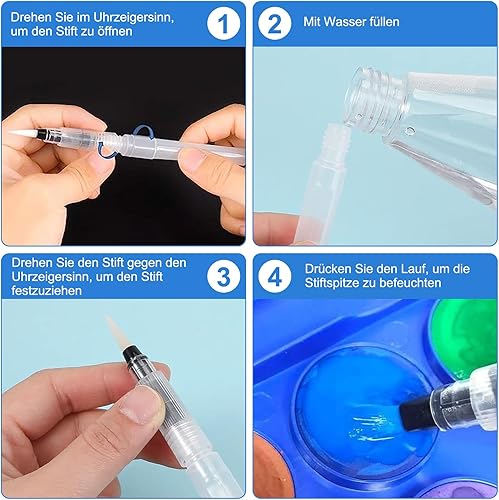 Drehen Sie im Uhrzeigersinn, um den Stift zu öffnen

1

2

Mit Wasser füllen

Drehen Sie den Stift gegen den Uhrzeigersinn, um den Stift festzuziehen

3

4

Drücken Sie den Lauf, um die Stiftspitze zu befeuchten