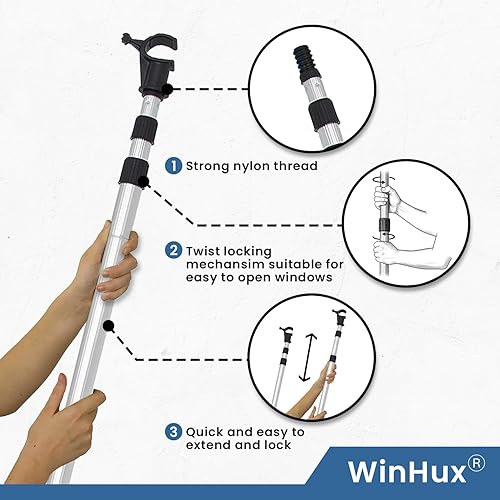 1 Strong nylon thread

2 Twist locking mechansim suitable for easy to open windows

3 Quick and easy to extend and lock

WinHux®