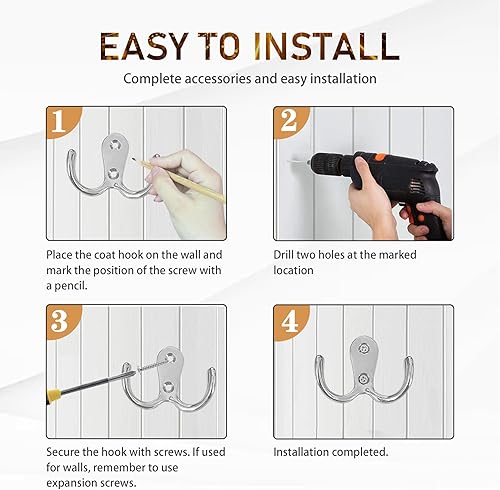 EASY TO INSTALL

Complete accessories and easy installation

1

Place the coat hook on the wall and mark the position of the screw with a pencil.

2

Drill two holes at the marked location

3

Secure the hook with screws. If used for walls, remember to use expansion screws.

4

Installation completed.