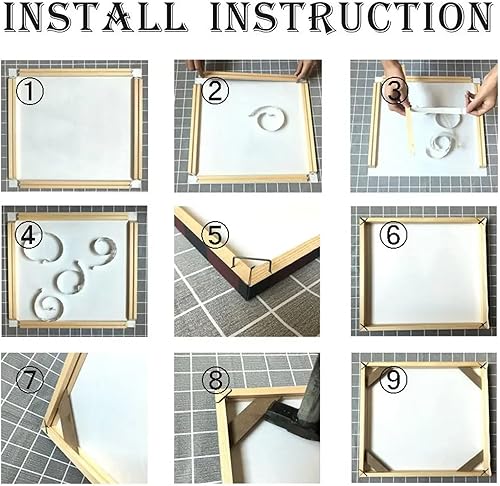 INSTALL INSTRUCTION

1

2

3

4

5

6

7

8

9