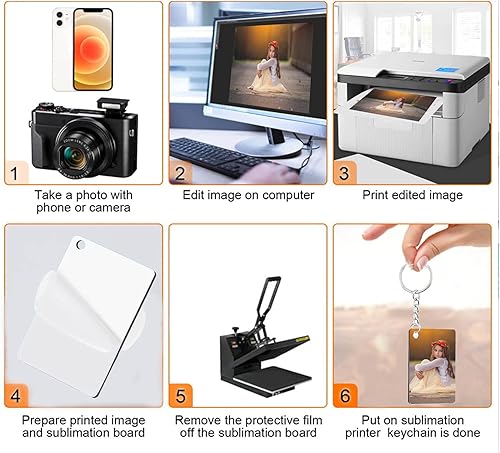 1
Take a photo with phone or camera

2
Edit image on computer

3
Print edited image

4
Prepare printed image and sublimation board

5
Remove the protective film off the sublimation board

6
Put on sublimation printer keychain is done