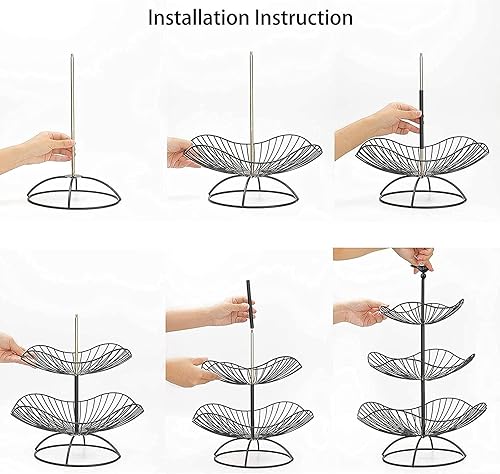 Installation Instruction