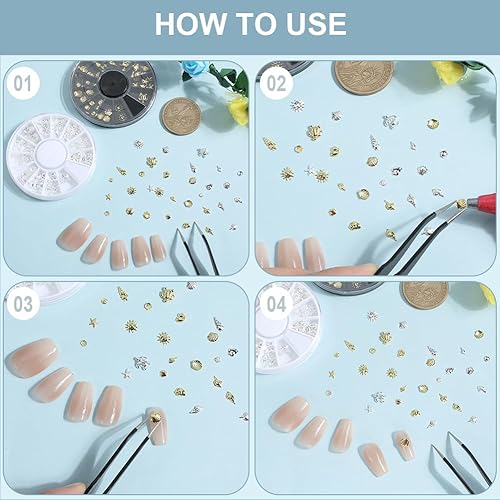 HOW TO USE

01

02

03

04