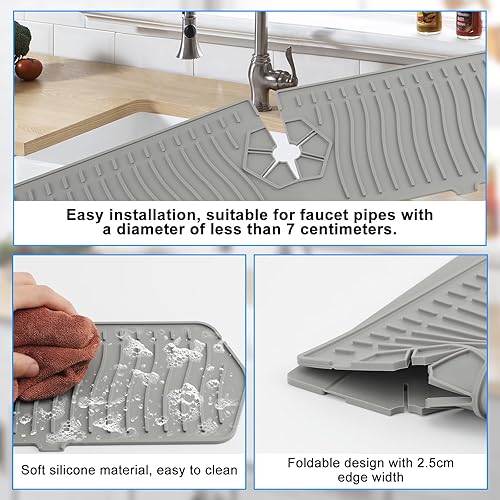 Easy installation, suitable for faucet pipes with a diameter of less than 7 centimeters.

Soft silicone material, easy to clean

Foldable design with 2.5cm edge width