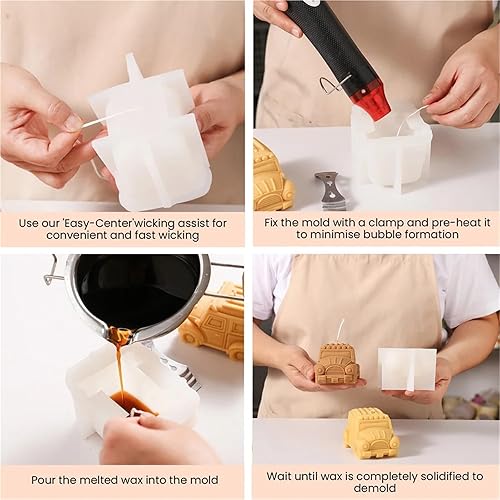 Use our 'Easy-Center'wicking assist for convenient and fast wicking

Fix the mold with a clamp and pre-heat it to minimise bubble formation

Pour the melted wax into the mold

Wait until wax is completely solidified to demold